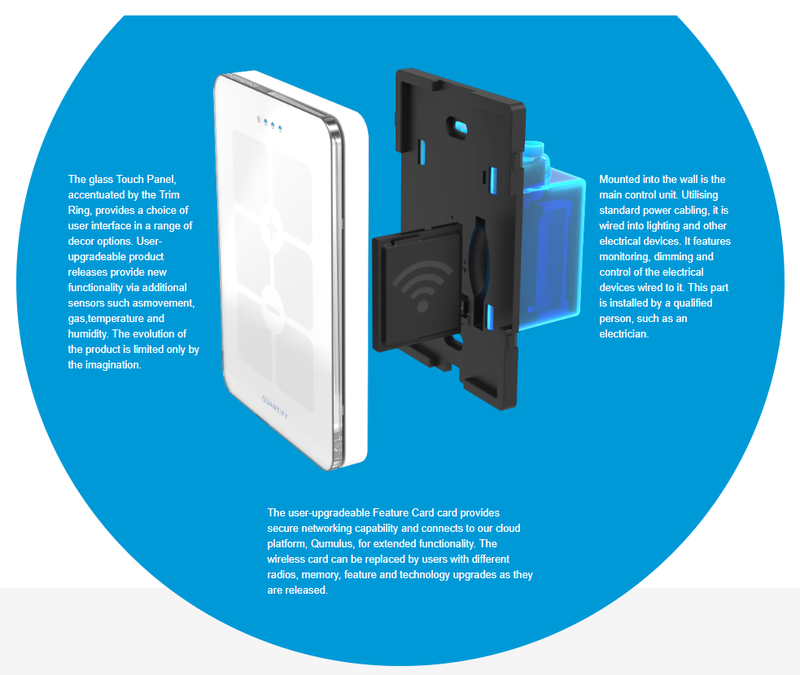 The glass Touch Panel, accentuated by the Trim Ring, provides a choice of user interface in a range of decor options. User-upgradeable product releases provide new functionality via additional sensors such asmovement, gas,temperature and humidity. The evolution of the product is limited only by the imagination.

QUANTIFY

Mounted into the wall is the main control unit. Utilising standard power cabling, it is wired into lighting and other electrical devices. It features monitoring, dimming and control of the electrical devices wired to it. This part is installed by a qualified person, such as an electrician.

The user-upgradeable Feature Card card provides secure networking capability and connects to our cloud platform, Qumulus, for extended functionality. The wireless card can be replaced by users with different radios, memory, feature and technology upgrades as they are released.