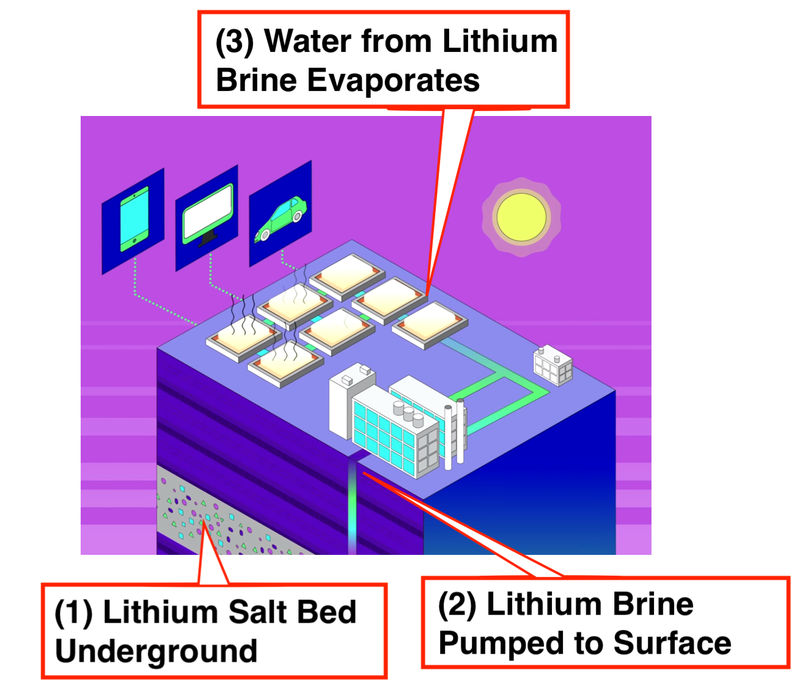 (3) Water from Lithium Brine Evaporates

(1) Lithium Salt Bed Underground

(2) Lithium Brine Pumped to Surface